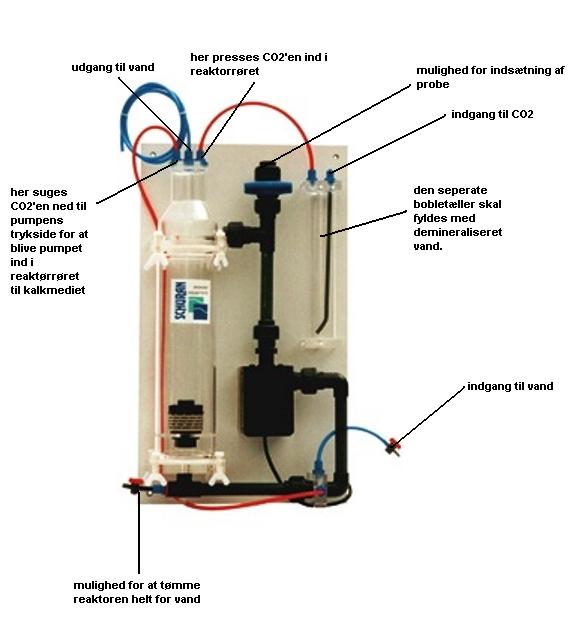 udgang til vand

her presses CO2'en ind i reaktorrøret

mulighed for indsætning af probe

indgang til CO2

her suges CO2'en ned til pumpens trykside for at blive pumpet ind i reaktørrøret til kalkmediet

den seperate bobletæller skal fyldes med demineraliseret vand.

SCHURAN

indgang til vand

mulighed for at tømme reaktoren helt for vand