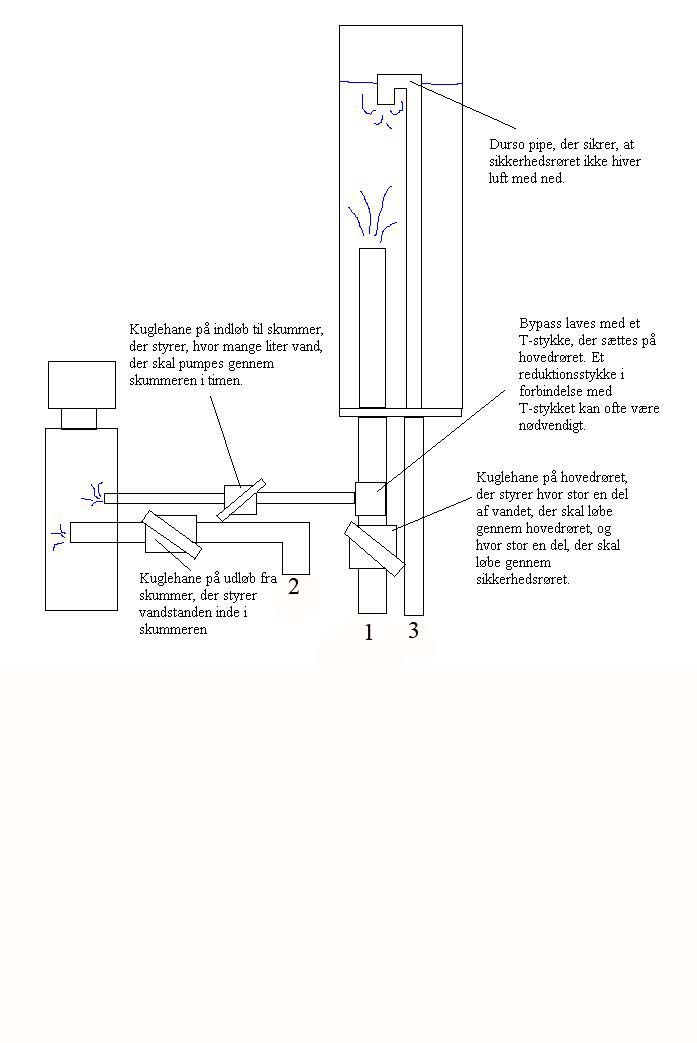 Durso pipe, der sikrer, at sikkerhedsrøret ikke hiver luft med ned.

Kuglehane på indløb til skummer, der styrer, hvor mange liter vand, der skal pumpes gennem skummeren i timen.

Bypass laves med et T-stykke, der sættes på hovedrøret. Et reduktionsstykke i forbindelse med T-stykket kan ofte være nødvendigt.

Kuglehane på hovedrøret, der styrer hvor stor en del af vandet, der skal løbe gennem hovedrøret, og hvor stor en del, der skal løbe gennem sikkerhedsrøret.

Kuglehane på udløb fra skummer, der styrer vandstanden inde i skummeren

2

1

3