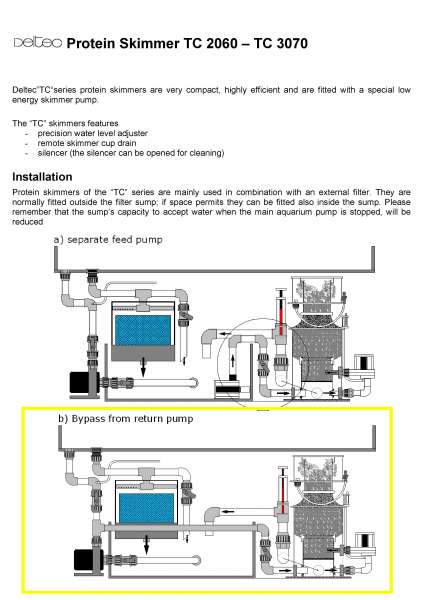 Deltec Protein Skimmer TC 2060 – TC 3070

Deltec"TC"series protein skimmers are very compact, highly efficient and are fitted with a special low energy skimmer pump.

The "TC" skimmers features
- precision water level adjuster
- remote skimmer cup drain
- silencer (the silencer can be opened for cleaning)

Installation

Protein skimmers of the "TC" series are mainly used in combination with an external filter. They are normally fitted outside the filter sump; if space permits they can be fitted also inside the sump. Please remember that the sump's capacity to accept water when the main aquarium pump is stopped, will be reduced

a) separate feed pump

b) Bypass from return pump