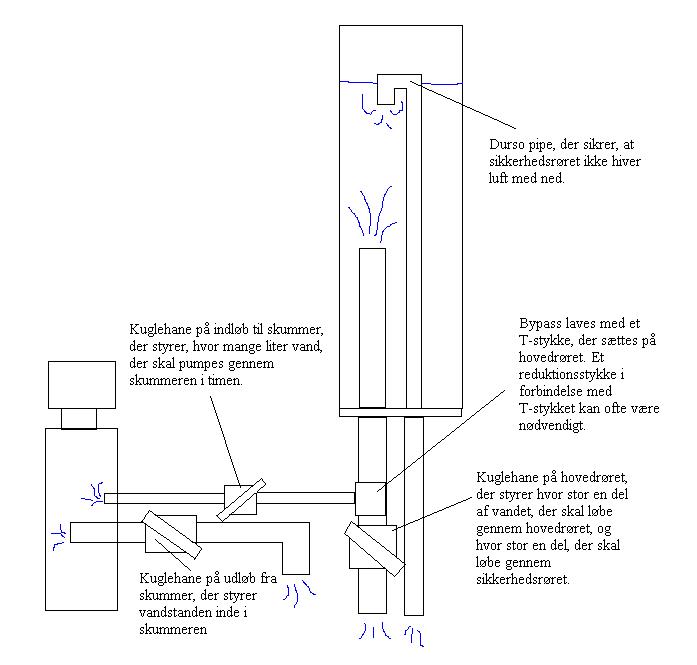 Durso pipe, der sikrer, at sikkerhedsrøret ikke hiver luft med ned.

Kuglehane på indløb til skummer, der styrer, hvor mange liter vand, der skal pumpes gennem skummeren i timen.

Bypass laves med et T-stykke, der sættes på hovedrøret. Et reduktionsstykke i forbindelse med T-stykket kan ofte være nødvendigt.

Kuglehane på hovedrøret, der styrer hvor stor en del af vandet, der skal løbe gennem hovedrøret, og hvor stor en del, der skal løbe gennem sikkerhedsrøret.

Kuglehane på udløb fra skummer, der styrer vandstanden inde i skummeren