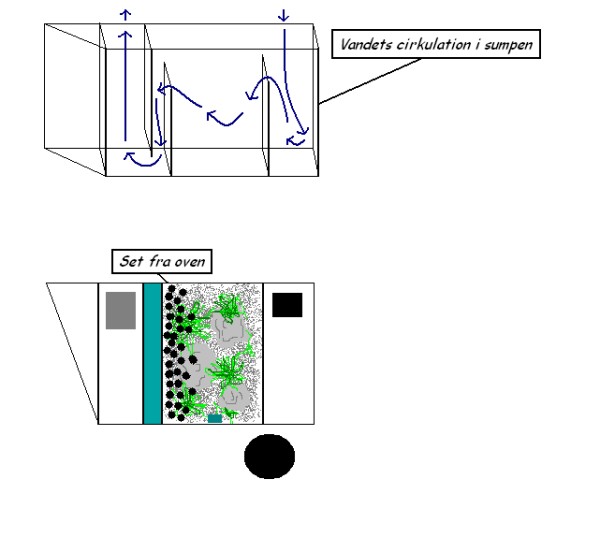 Vandets cirkulation i sumpen

Set fra oven