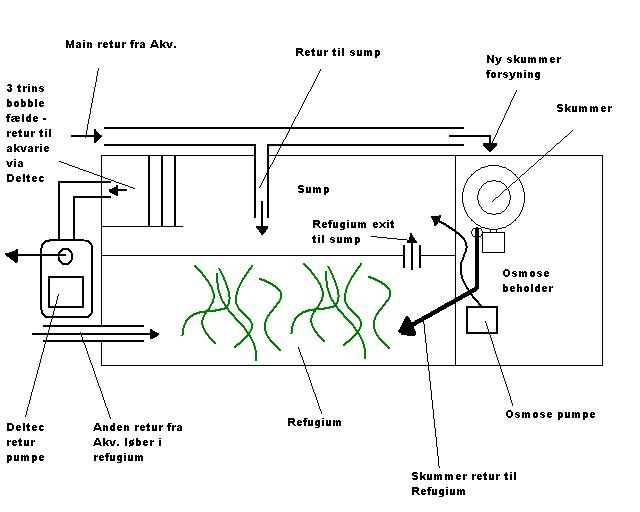 Main retur fra Akv.

Retur til sump

Ny skummer forsyning

Skummer

3 trins bobble fælde - retur til akvarie via Deltec

Sump

Refugium exit til sump

Osmose beholder

Deltec retur pumpe

Anden retur fra Akv. løber i refugium

Refugium

Osmose pumpe

Skummer retur til Refugium