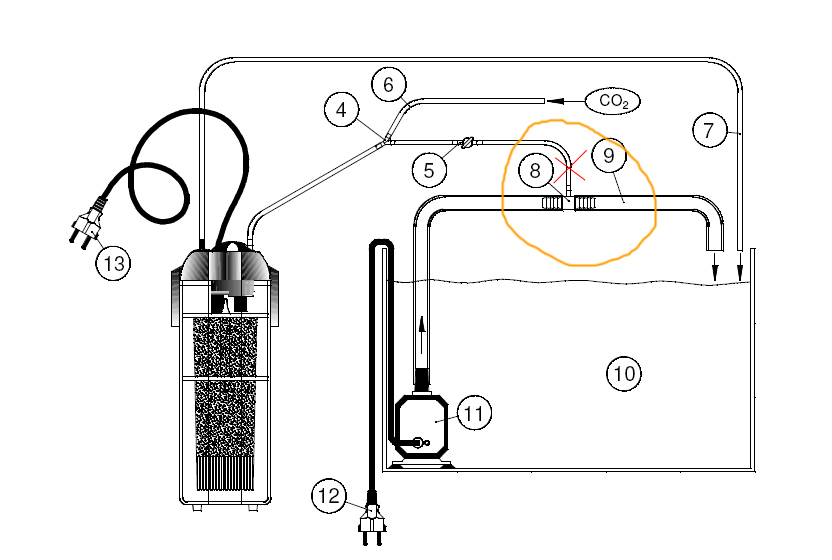 6
4
$CO_2$
7
5
8
9
13
10
11
12