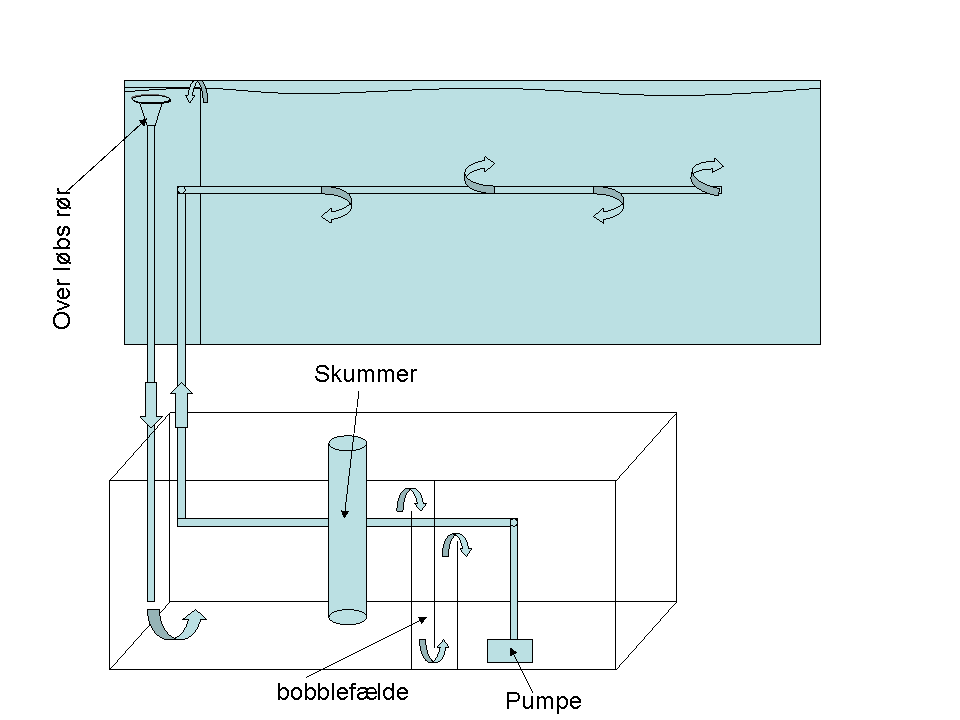 Over løbs rør

Skummer

bobblefælde

Pumpe