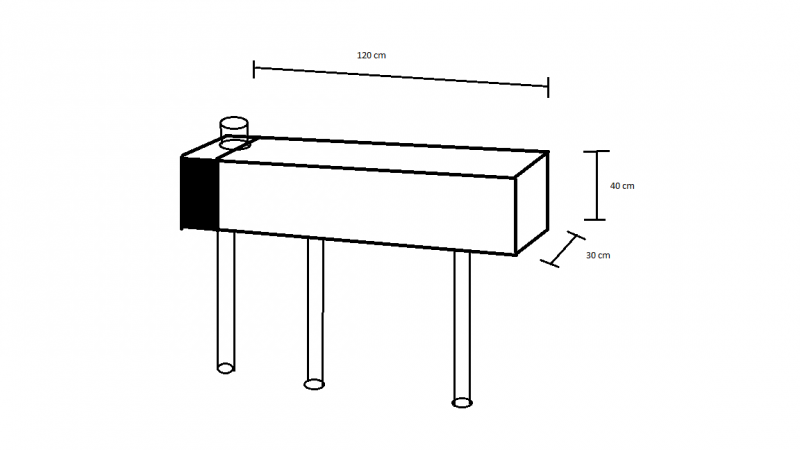 120 cm

40 cm

30 cm